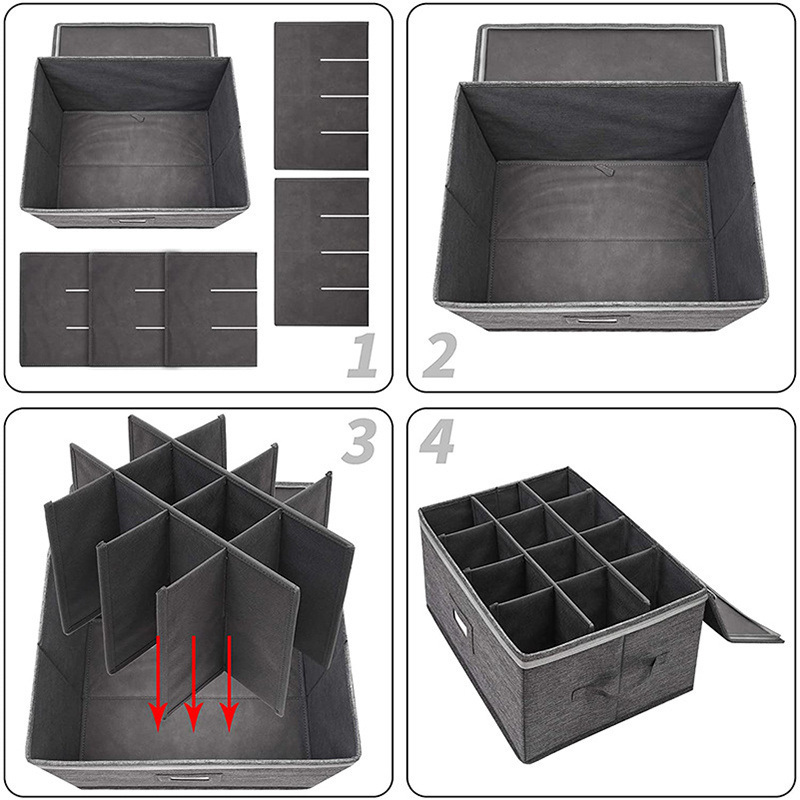 1
2
3
4