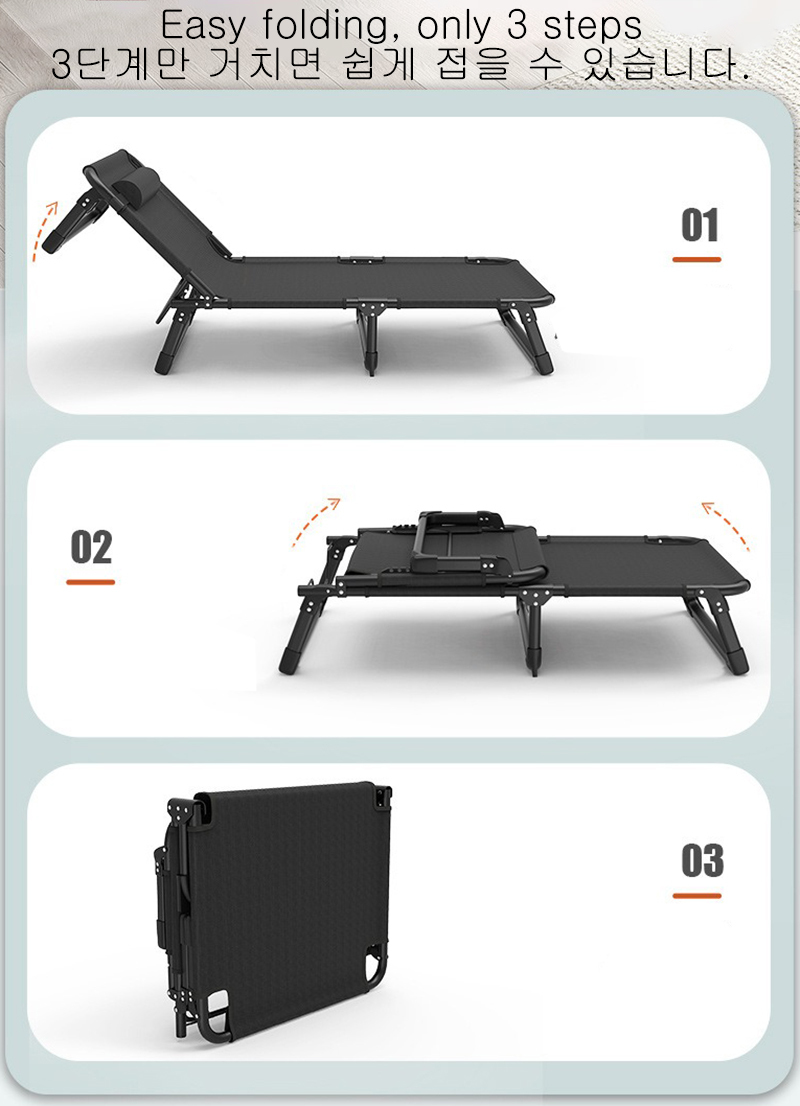 Easy folding, only 3 steps
3단계만 거치면 쉽게 접을 수 있습니다.

01

02

03